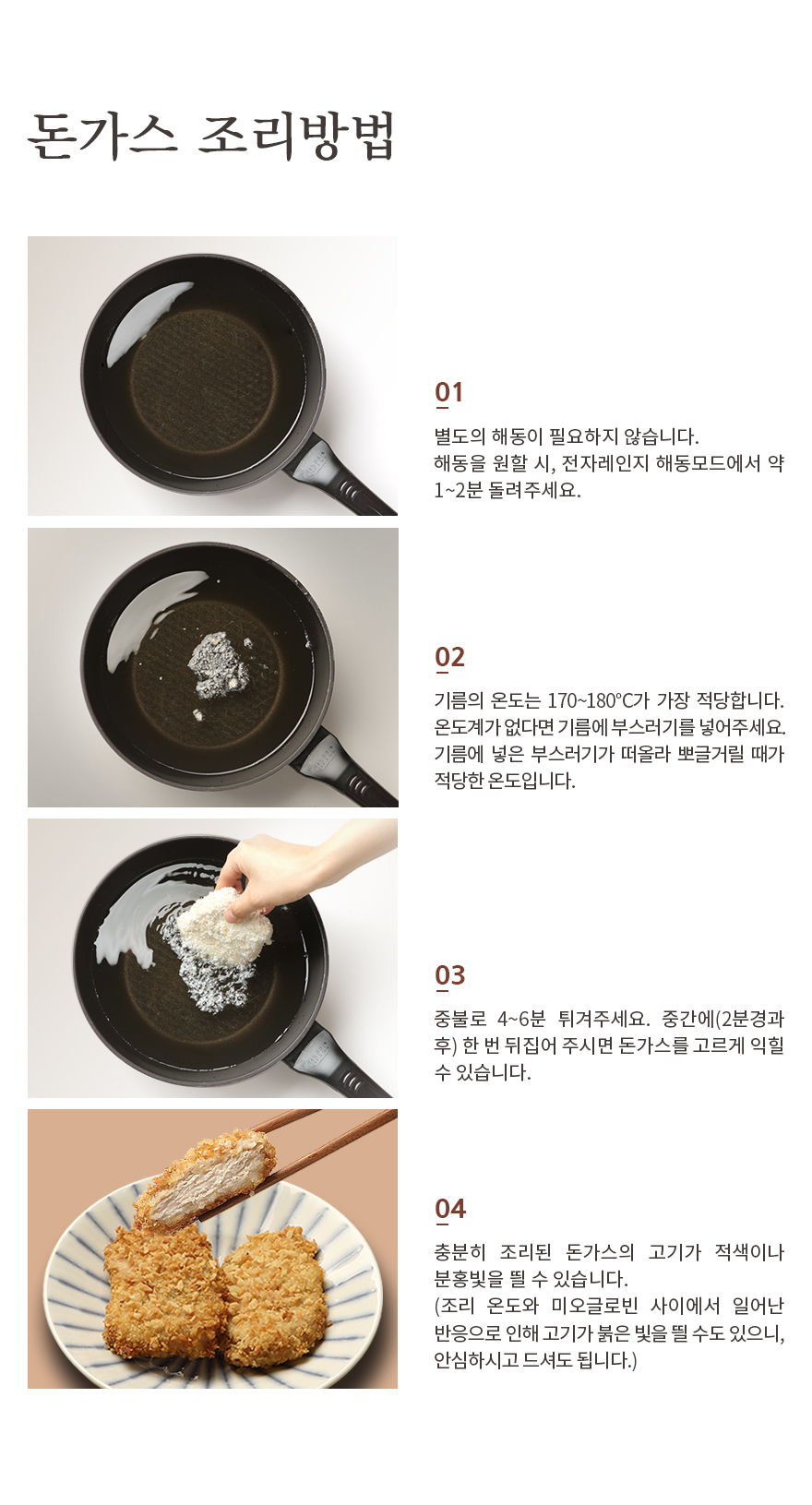 돈가스 조리방법

01

별도의 해동이 필요하지 않습니다.
해동을 원할 시, 전자레인지 해동모드에서 약 1~2분 돌려주세요.

02

기름의 온도는 170~180°C가 가장 적당합니다.
온도계가 없다면 기름에 부스러기를 넣어주세요.
기름에 넣은 부스러기가 떠올라 뽀글거릴 때가 적당한 온도입니다.

03

중불로 4~6분 튀겨주세요. 중간에(2분경과 후) 한 번 뒤집어 주시면 돈가스를 고르게 익힐 수 있습니다.

04

충분히 조리된 돈가스의 고기가 적색이나 분홍빛을 띌 수 있습니다.
(조리 온도와 미오글로빈 사이에서 일어난 반응으로 인해 고기가 붉은 빛을 띌 수도 있으니, 안심하시고 드셔도 됩니다.)